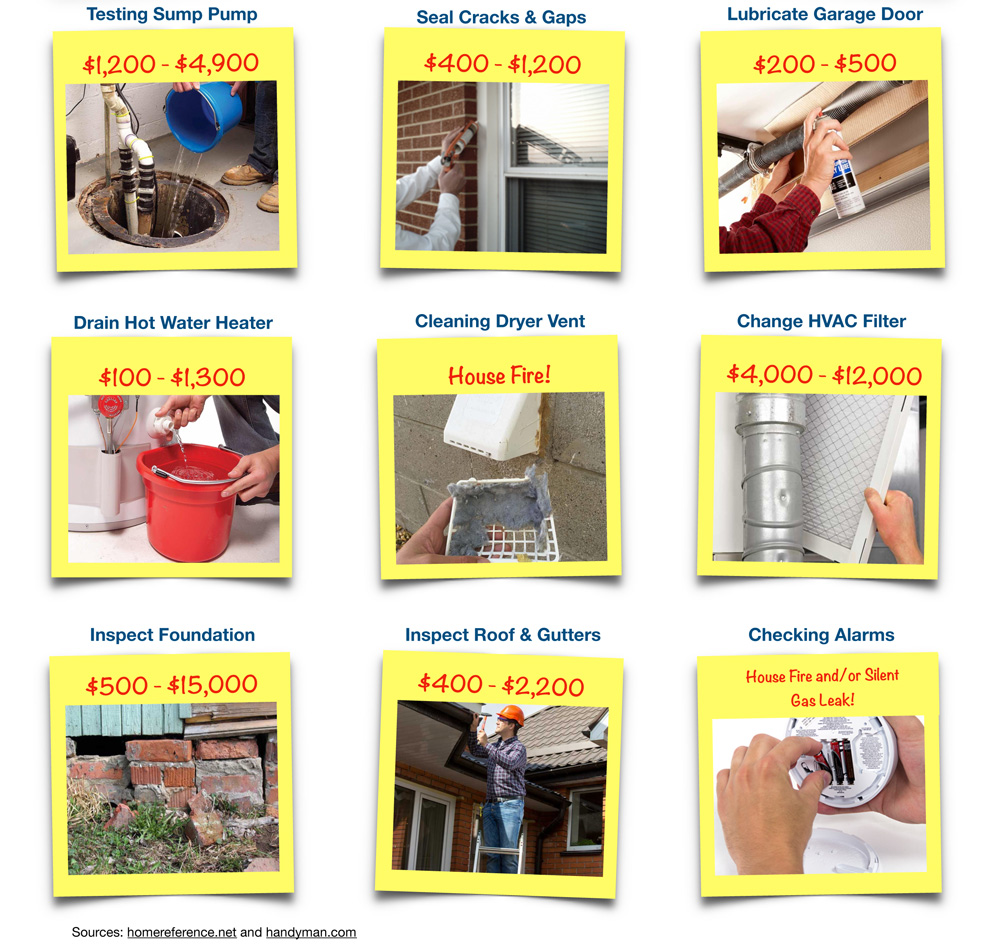 Testing Sump Pump

\$1,200 - \$4,900

Seal Cracks & Gaps

\$400 - \$1,200

Lubricate Garage Door

\$200 - \$500

Drain Hot Water Heater

\$100 - \$1,300

Cleaning Dryer Vent

House Fire!

Change HVAC Filter

\$4,000 - \$12,000

Inspect Foundation

\$500 - \$15,000

Inspect Roof & Gutters

\$400 - \$2,200

Checking Alarms

House Fire and/or Silent Gas Leak!

Sources: homereference.net and handyman.com